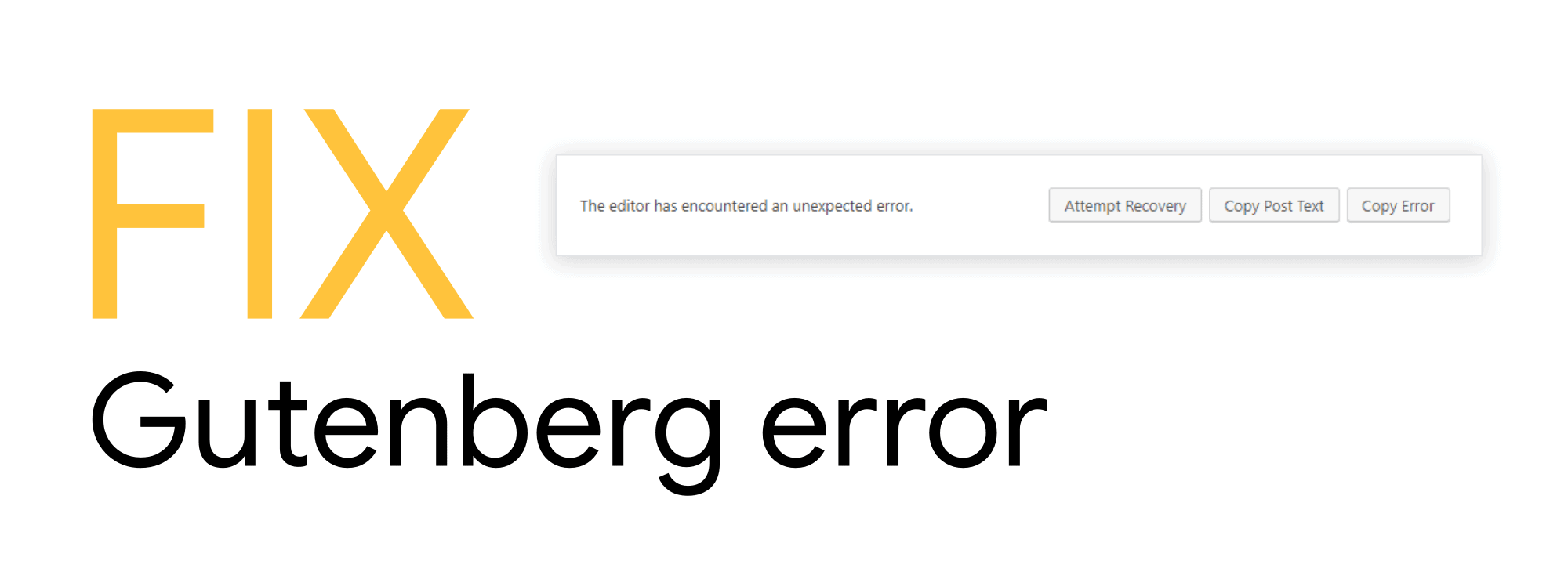 FIX

The editor has encountered an unexpected error.

Attempt Recovery

Copy Post Text

Copy Error

Gutenberg error